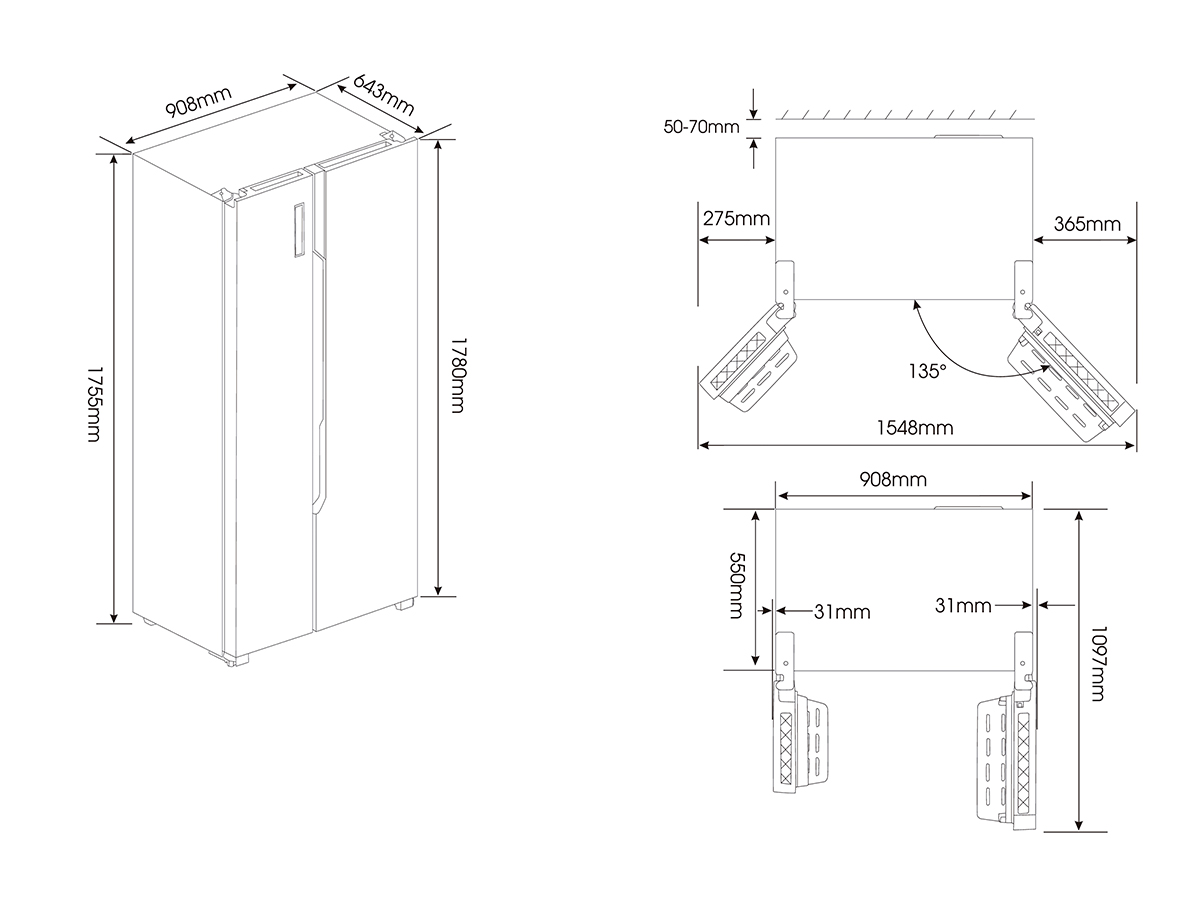 908mm
643mm
1755mm
1780mm
50-70mm
275mm
365mm
135°
1548mm
908mm
550mm
31mm
31mm
1097mm